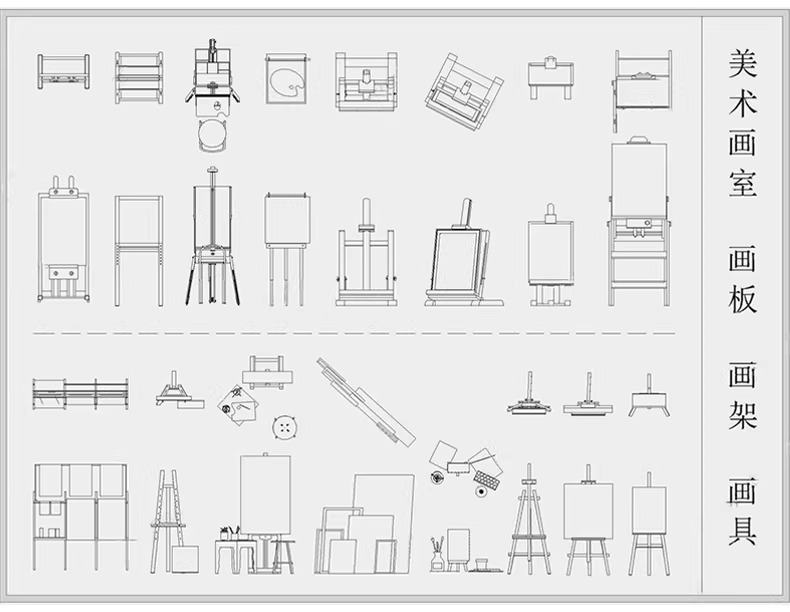 美术画室

画板

画架

画具