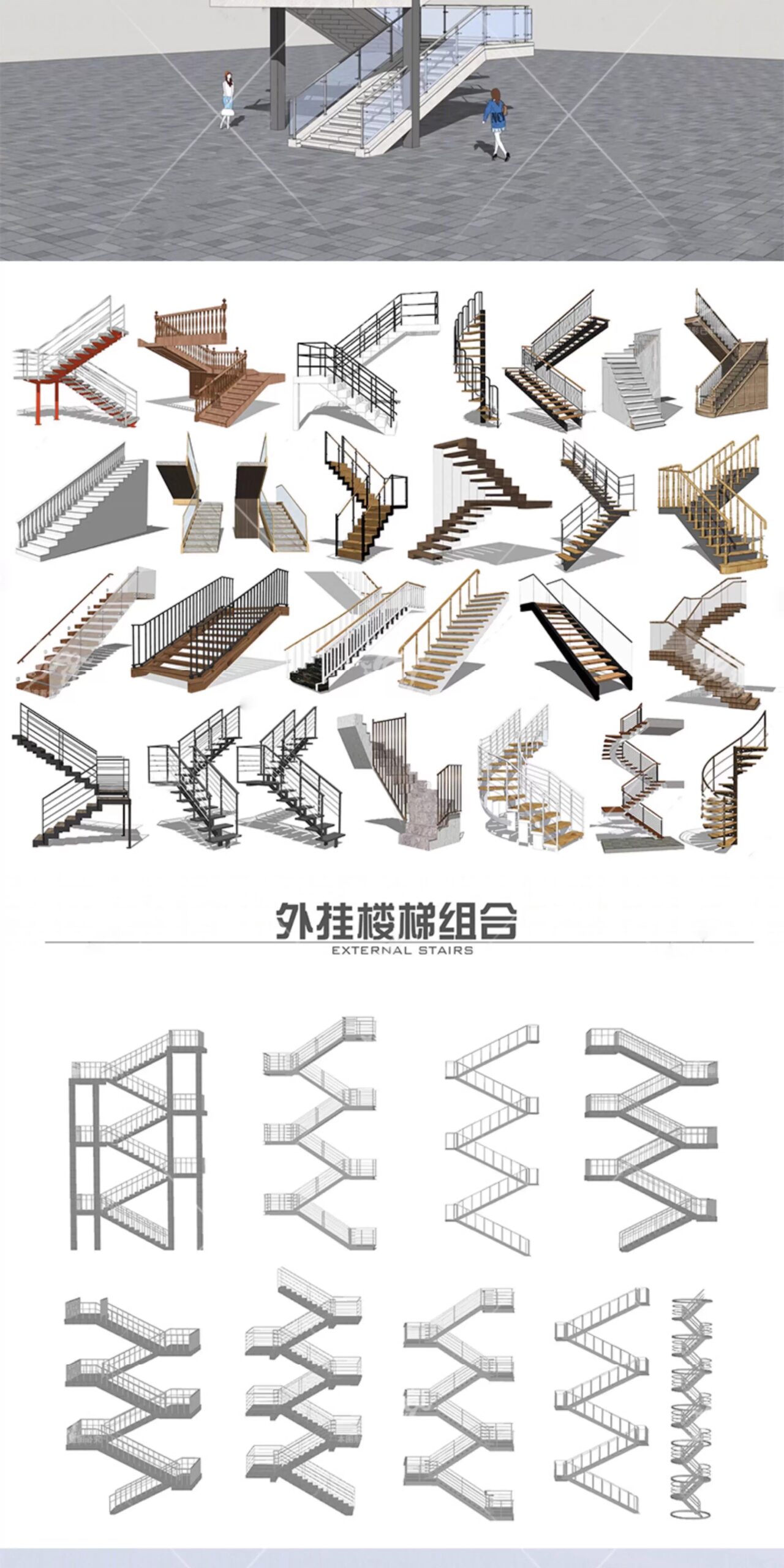 外挂楼梯组合
EXTERNAL STAIRS